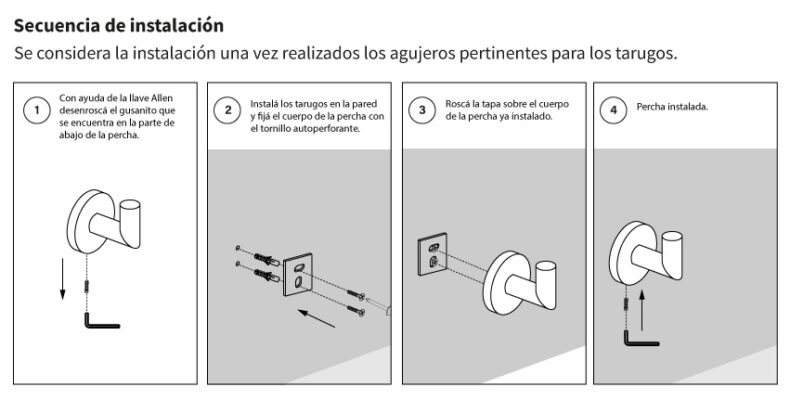 Secuencia de instalación

Se considera la instalación una vez realizados los agujeros pertinentes para los tarugos.

1
Con ayuda de la llave Allen desenroscá el gusanito que se encuentra en la parte de abajo de la percha.

2
Instalá los tarugos en la pared y fijá el cuerpo de la percha con el tornillo autoperforante.

3
Roscá la tapa sobre el cuerpo de la percha ya instalado.

4
Percha instalada.