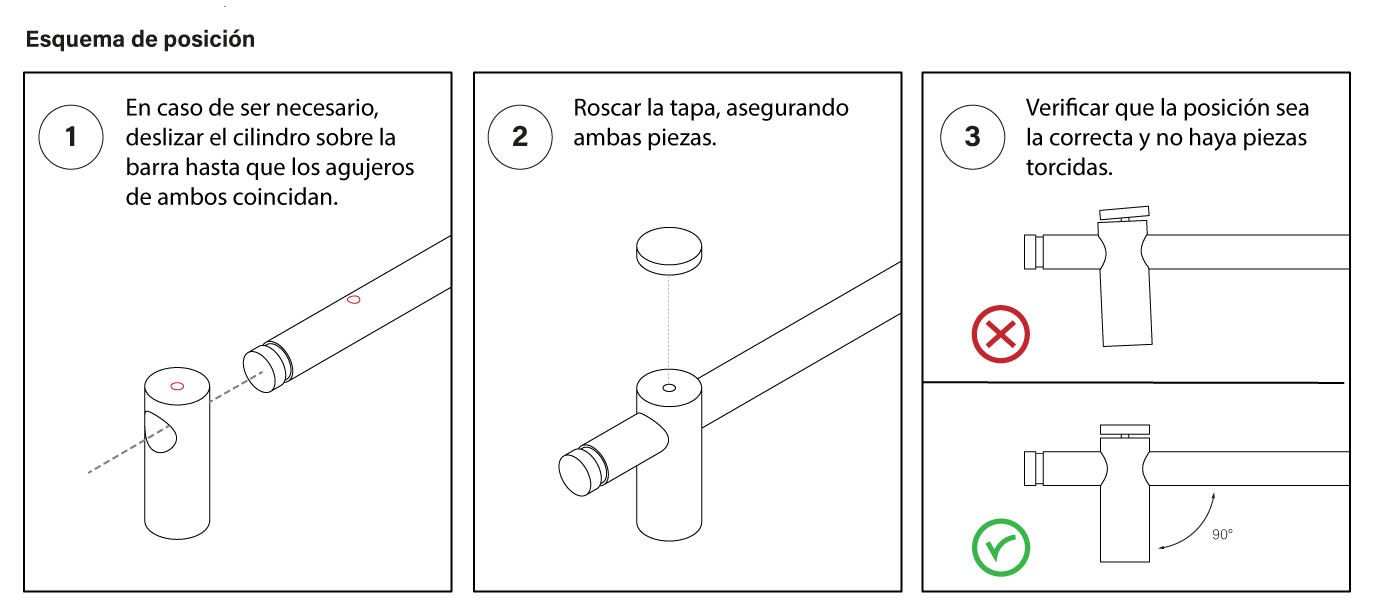 Esquema de posición

1
En caso de ser necesario, deslizar el cilindro sobre la barra hasta que los agujeros de ambos coincidan.

2
Roscar la tapa, asegurando ambas piezas.

3
Verificar que la posición sea la correcta y no haya piezas torcidas.

90°